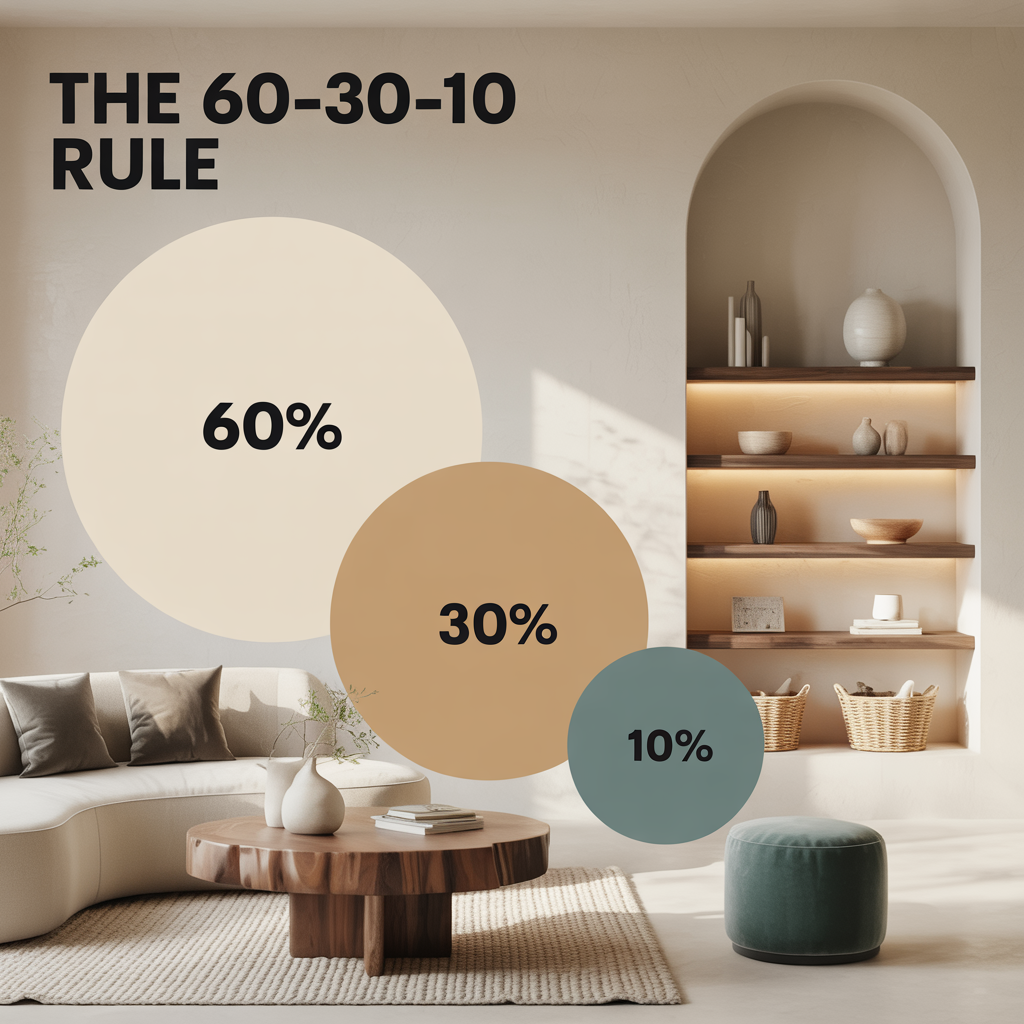 THE 60-30-10 RULE

60%

30%

10%